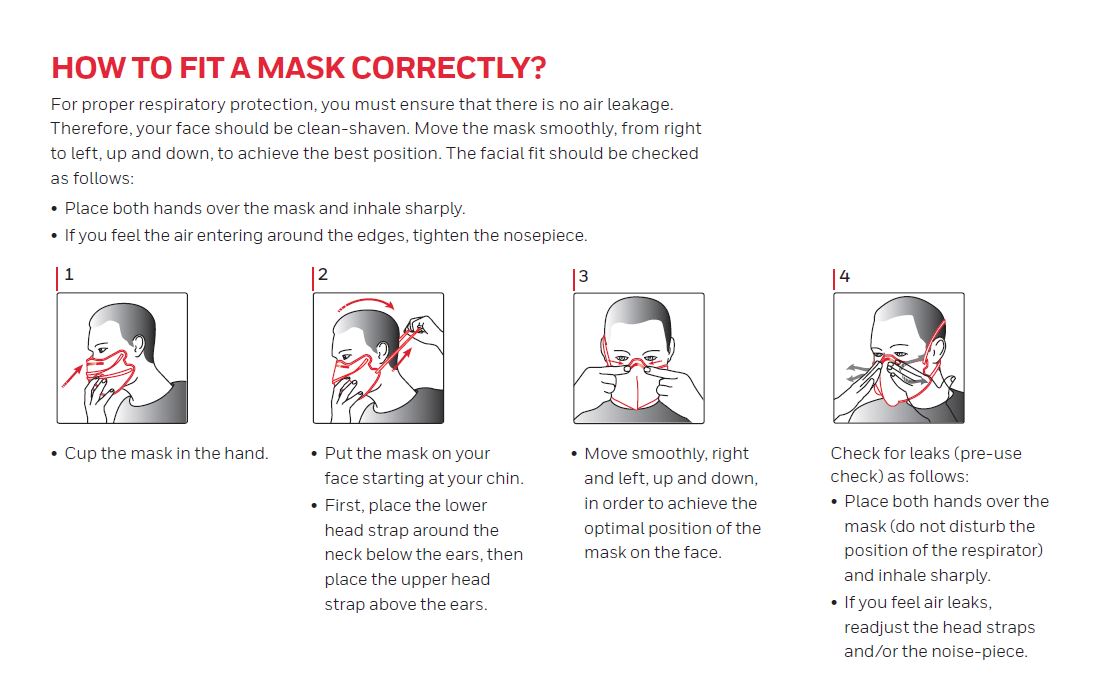 HOW TO FIT A MASK CORRECTLY?

For proper respiratory protection, you must ensure that there is no air leakage. Therefore, your face should be clean-shaven. Move the mask smoothly, from right to left, up and down, to achieve the best position. The facial fit should be checked as follows:

• Place both hands over the mask and inhale sharply.
• If you feel the air entering around the edges, tighten the nosepiece.

1

• Cup the mask in the hand.

2

• Put the mask on your face starting at your chin.
• First, place the lower head strap around the neck below the ears, then place the upper head strap above the ears.

3

• Move smoothly, right and left, up and down, in order to achieve the optimal position of the mask on the face.

4

Check for leaks (pre-use check) as follows:
• Place both hands over the mask (do not disturb the position of the respirator) and inhale sharply.
• If you feel air leaks, readjust the head straps and/or the noise-piece.